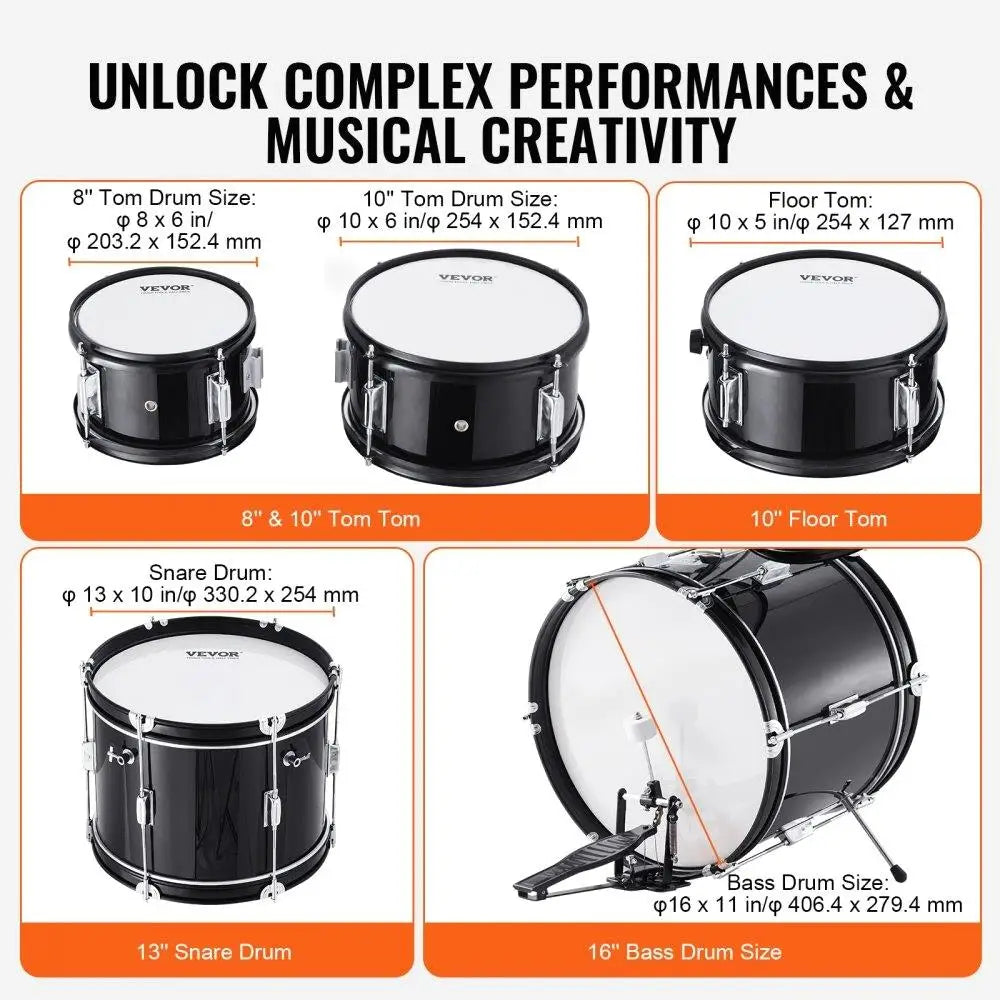 UNLOCK COMPLEX PERFORMANCES & MUSICAL CREATIVITY

8'' Tom Drum Size:
φ 8 x 6 in/
φ 203.2 x 152.4 mm

VEVOR

10'' Tom Drum Size:
φ 10 x 6 in/φ 254 x 152.4 mm

VEVOR

8'' & 10'' Tom Tom

Floor Tom:
φ 10 x 5 in/φ 254 x 127 mm

VEVOR

10'' Floor Tom

Snare Drum:
φ 13 x 10 in/φ 330.2 x 254 mm

VEVOR

13'' Snare Drum

Bass Drum Size:
φ16 x 11 in/φ 406.4 x 279.4 mm

16'' Bass Drum Size