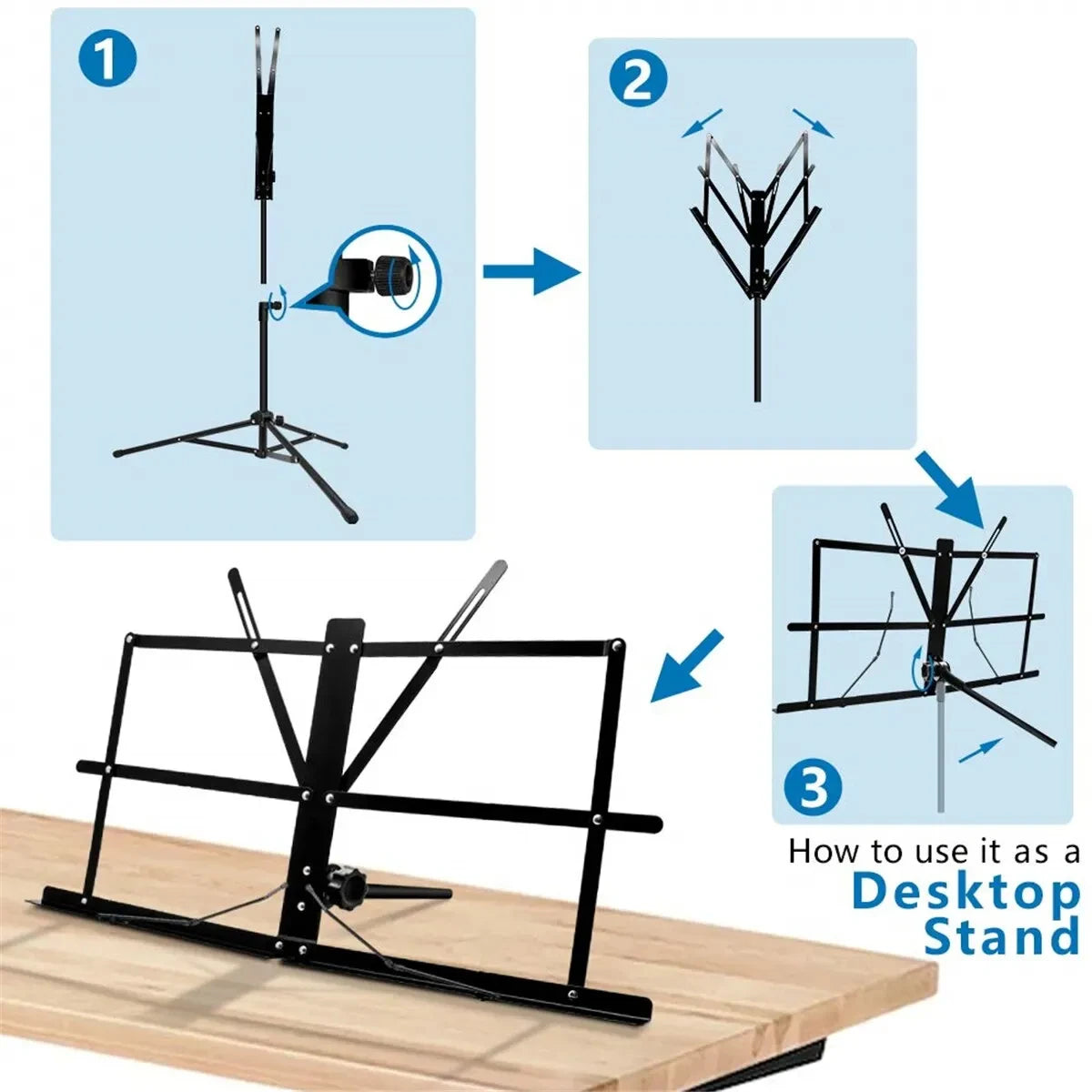 1

2

3

How to use it as a
Desktop
Stand